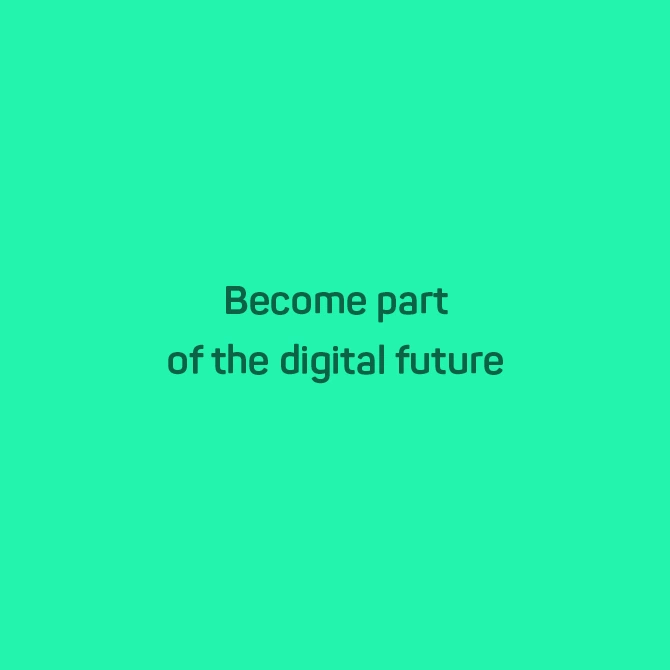 Become part
of the digital future